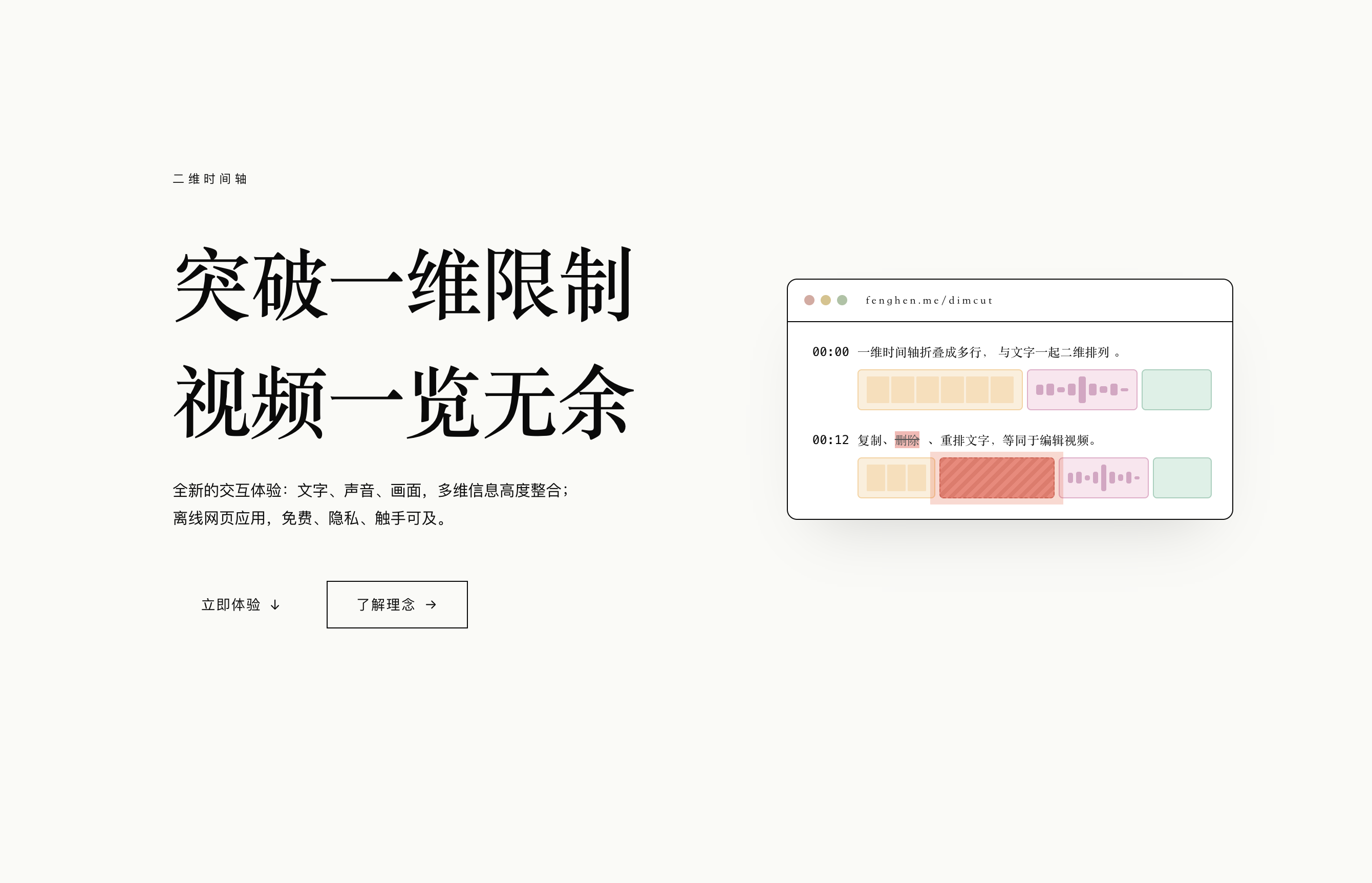 二维时间轴

突破一维限制
视频一览无余

全新的交互体验：文字、声音、画面，多维信息高度整合；
离线网页应用，免费、隐私、触手可及。

立即体验 ↓

了解理念 →

fenghen.me/dimcut

00:00 一维时间轴折叠成多行， 与文字一起二维排列 。

00:12 复制、删除 、重排文字，等同于编辑视频。